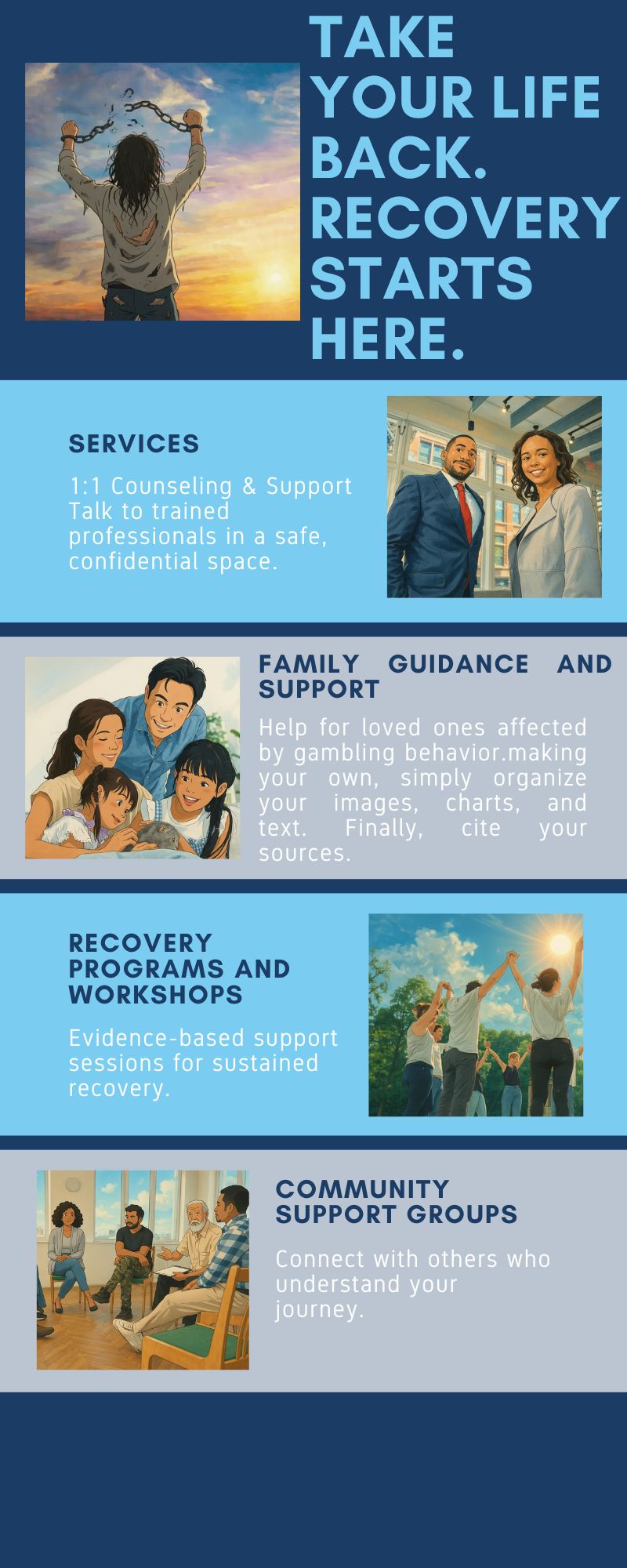 TAKE YOUR LIFE BACK. RECOVERY STARTS HERE.

SERVICES

1:1 Counseling & Support Talk to trained professionals in a safe, confidential space.

FAMILY GUIDANCE AND SUPPORT

Help for loved ones affected by gambling behavior.making your own, simply organize your images, charts, and text. Finally, cite your sources.

RECOVERY PROGRAMS AND WORKSHOPS

Evidence-based support sessions for sustained recovery.

COMMUNITY SUPPORT GROUPS

Connect with others who understand your journey.