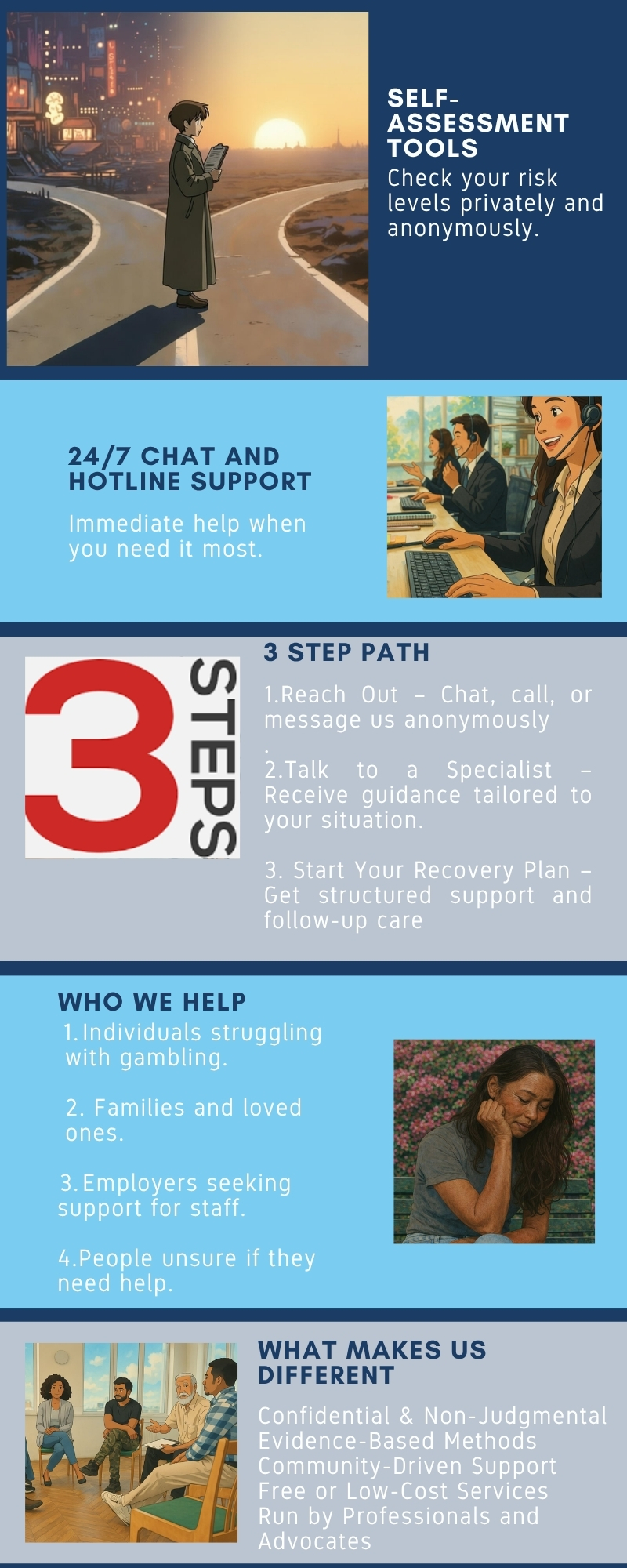 SELF-ASSESSMENT TOOLS
Check your risk levels privately and anonymously.

24/7 CHAT AND HOTLINE SUPPORT
Immediate help when you need it most.

3 STEPS

3 STEP PATH
1.Reach Out – Chat, call, or message us anonymously
.
2.Talk to a Specialist – Receive guidance tailored to your situation.

3. Start Your Recovery Plan – Get structured support and follow-up care

WHO WE HELP
1. Individuals struggling with gambling.

2. Families and loved ones.

3. Employers seeking support for staff.

4.People unsure if they need help.

WHAT MAKES US DIFFERENT
Confidential & Non-Judgmental
Evidence-Based Methods
Community-Driven Support
Free or Low-Cost Services
Run by Professionals and Advocates